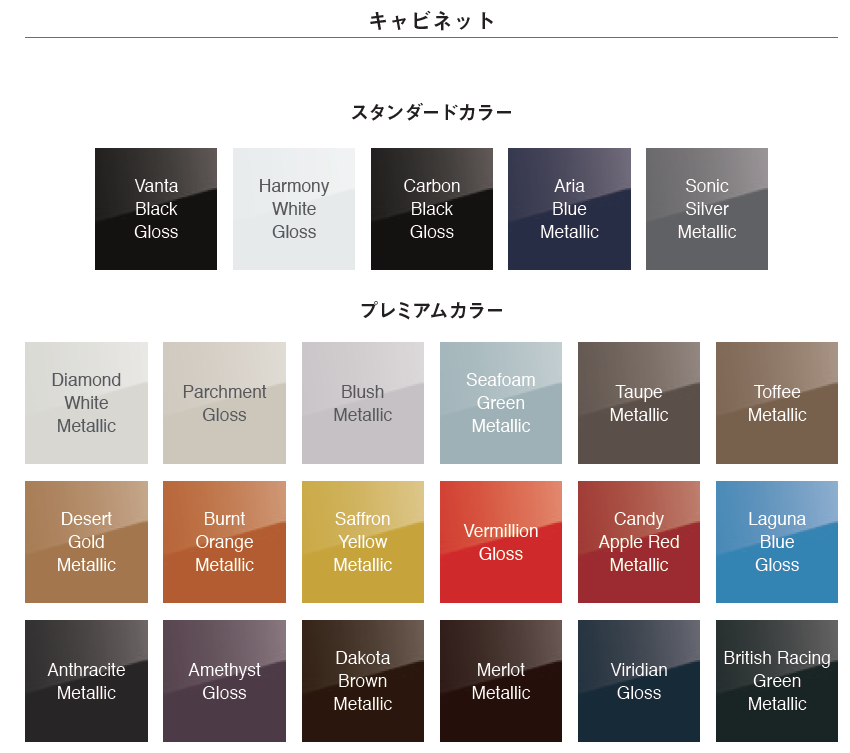 キャビネット

スタンダードカラー

Vanta
Black
Gloss

Harmony
White
Gloss

Carbon
Black
Gloss

Aria
Blue
Metallic

Sonic
Silver
Metallic

プレミアムカラー

Diamond
White
Metallic

Parchment
Gloss

Blush
Metallic

Seafoam
Green
Metallic

Taupe
Metallic

Toffee
Metallic

Desert
Gold
Metallic

Burnt
Orange
Metallic

Saffron
Yellow
Metallic

Vermillion
Gloss

Candy
Apple Red
Metallic

Laguna
Blue
Gloss

Anthracite
Metallic

Amethyst
Gloss

Dakota
Brown
Metallic

Merlot
Metallic

Viridian
Gloss

British Racing
Green
Metallic